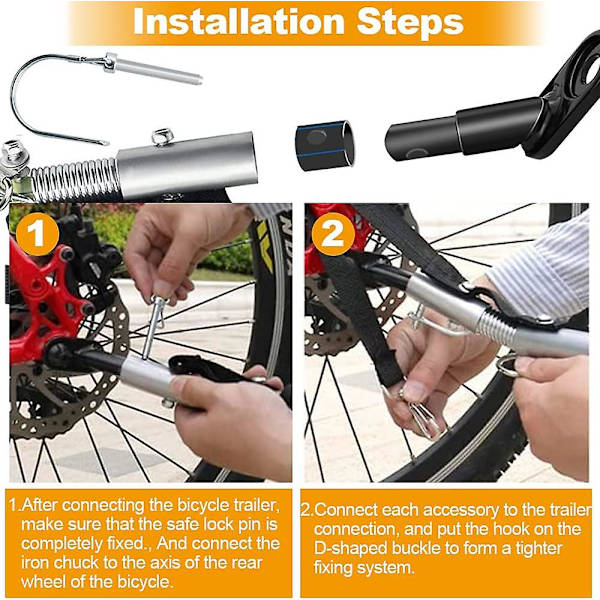 Installation Steps

1

2

1.After connecting the bicycle trailer, make sure that the safe lock pin is completely fixed., And connect the iron chuck to the axis of the rear wheel of the bicycle.

2.Connect each accessory to the trailer connection, and put the hook on the D-shaped buckle to form a tighter fixing system.