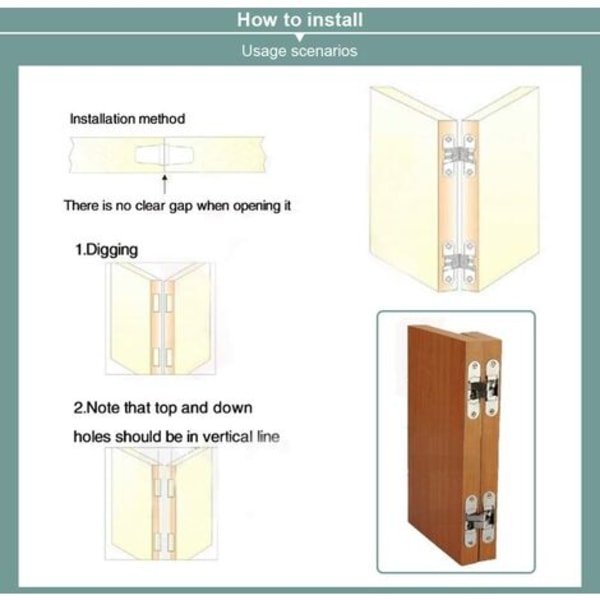 How to install

Usage scenarios

Installation method

There is no clear gap when opening it

1.Digging

2.Note that top and down holes should be in vertical line