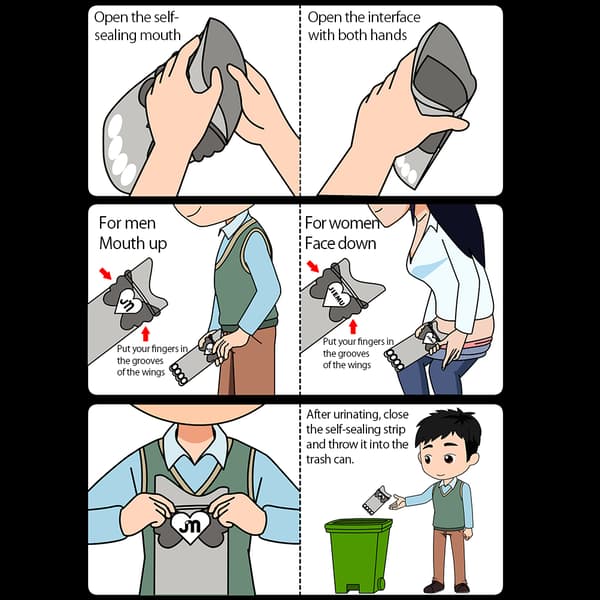 Open the self-sealing mouth

Open the interface with both hands

For men
Mouth up

JM

Put your fingers in the grooves of the wings

For women
Face down

JIEMU

Put your fingers in the grooves of the wings

JM

After urinating, close the self-sealing strip and throw it into the trash can.