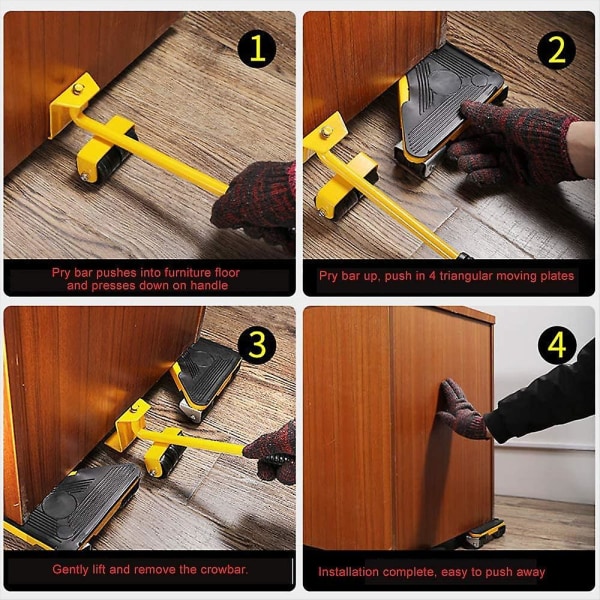 1

Pry bar pushes into furniture floor and presses down on handle

2

Pry bar up, push in 4 triangular moving plates

3

Gently lift and remove the crowbar.

4

Installation complete, easy to push away