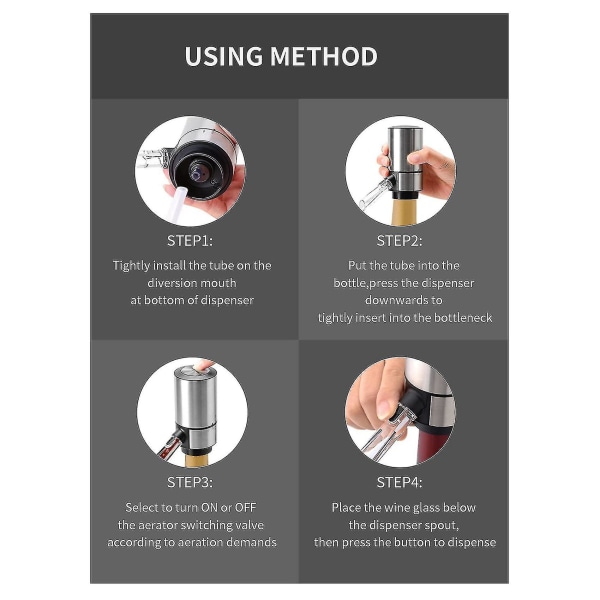 USING METHOD

STEP1:

Tightly install the tube on the diversion mouth at bottom of dispenser

STEP2:

Put the tube into the bottle,press the dispenser downwards to tightly insert into the bottleneck

STEP3:

Select to turn ON or OFF the aerator switching valve according to aeration demands

STEP4:

Place the wine glass below the dispenser spout, then press the button to dispense