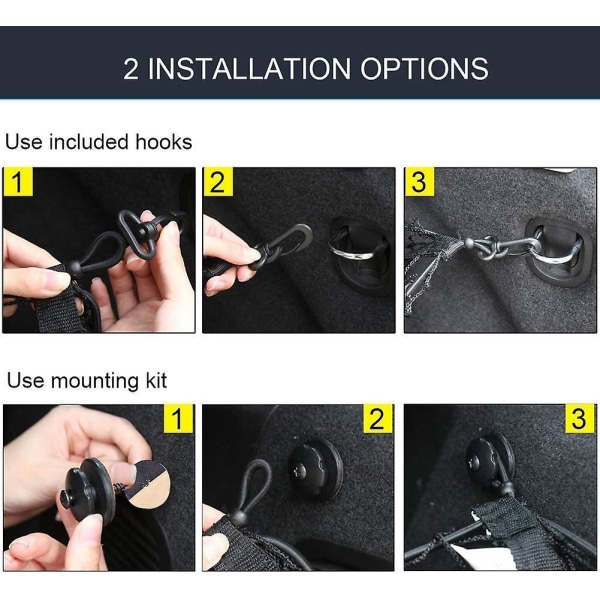 2 INSTALLATION OPTIONS

Use included hooks

1

2

3

Use mounting kit

1

2

3