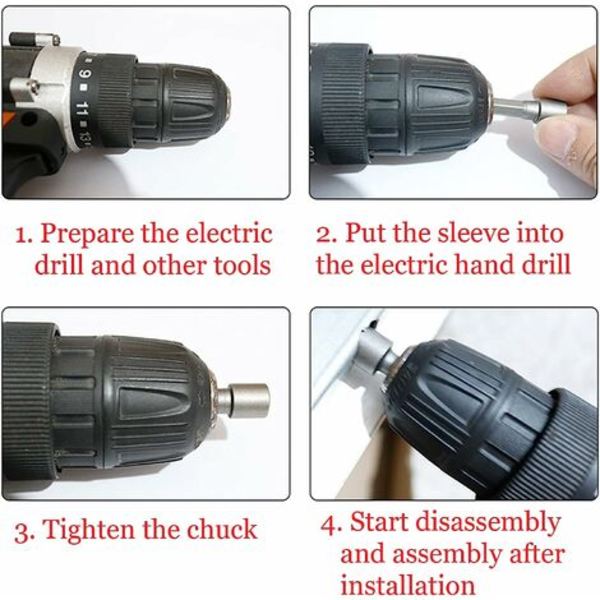 9 11 13

1. Prepare the electric drill and other tools

2. Put the sleeve into the electric hand drill

3. Tighten the chuck

4. Start disassembly and assembly after installation