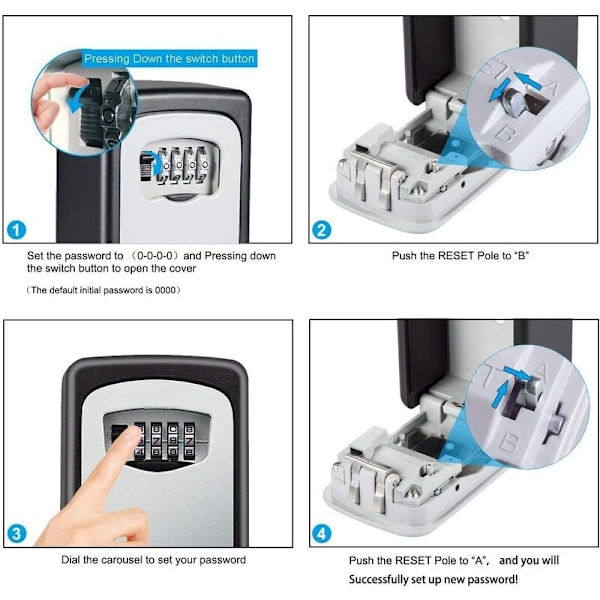 Pressing Down the switch button

1

Set the password to （0-0-0-0）and Pressing down the switch button to open the cover

（The default initial password is 0000）

A

B

2

Push the RESET Pole to "B"

3

Dial the carousel to set your password

A

B

4

Push the RESET Pole to "A"， and you will Successfully set up new password!