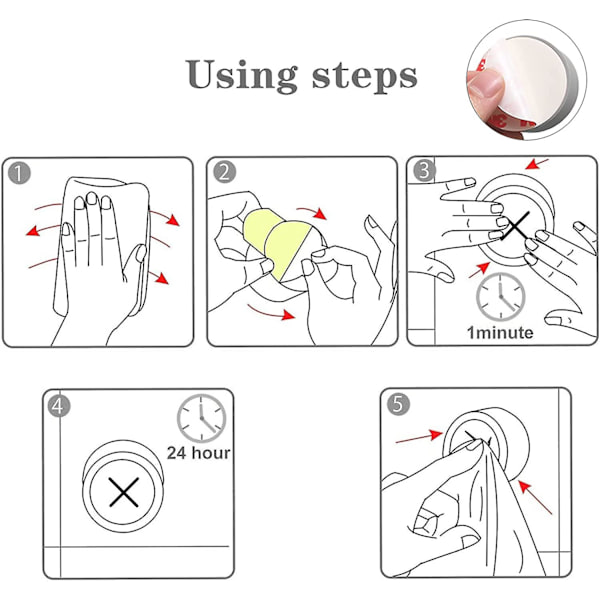 Using steps

1

2

3

1minute

4

24 hour

5