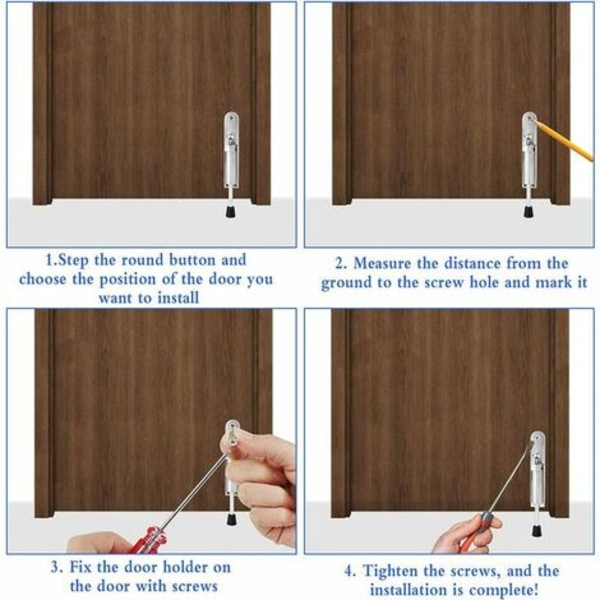 1.Step the round button and choose the position of the door you want to install

2. Measure the distance from the ground to the screw hole and mark it

3. Fix the door holder on the door with screws

4. Tighten the screws, and the installation is complete!