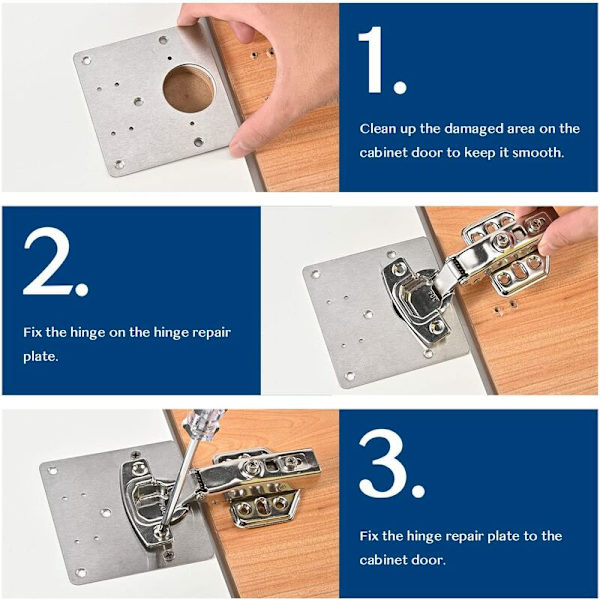 1.

Clean up the damaged area on the cabinet door to keep it smooth.

2.

Fix the hinge on the hinge repair plate.

3.

Fix the hinge repair plate to the cabinet door.