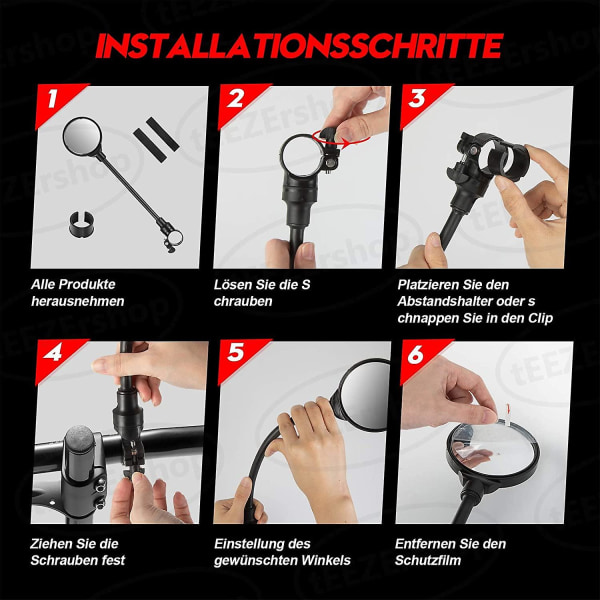 INSTALLATIONSSCHRITTE

1
Alle Produkte herausnehmen

2
Lösen Sie die S chrauben

3
Platzieren Sie den Abstandshalter oder s chnappen Sie in den Clip

4
Ziehen Sie die Schrauben fest

5
Einstellung des gewünschten Winkels

6
Entfernen Sie den Schutzfilm

tEEZErshop