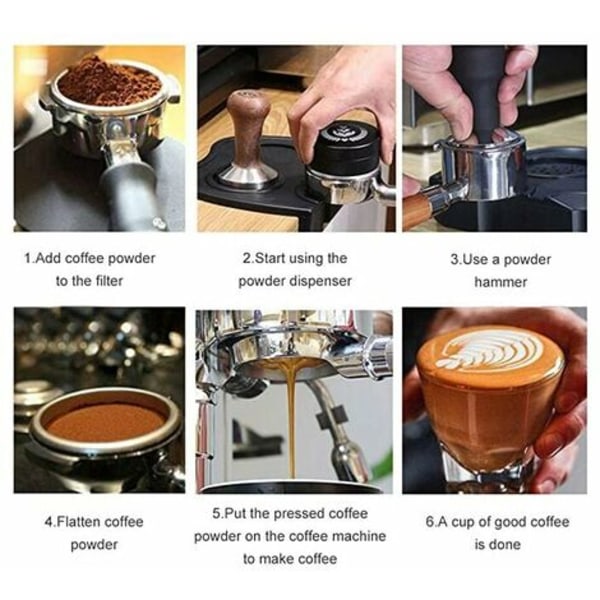 1.Add coffee powder to the filter

2.Start using the powder dispenser

3.Use a powder hammer

4.Flatten coffee powder

5.Put the pressed coffee powder on the coffee machine to make coffee

6.A cup of good coffee is done