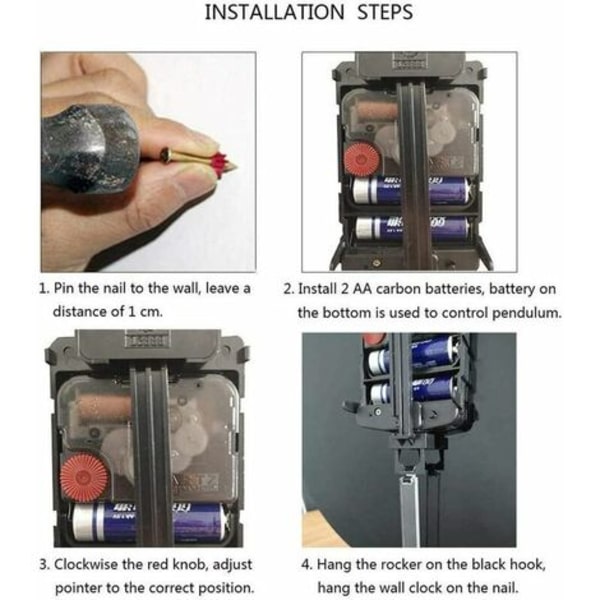 INSTALLATION STEPS

1. Pin the nail to the wall, leave a distance of 1 cm.

2. Install 2 AA carbon batteries, battery on the bottom is used to control pendulum.

3. Clockwise the red knob, adjust pointer to the correct position.

4. Hang the rocker on the black hook, hang the wall clock on the nail.