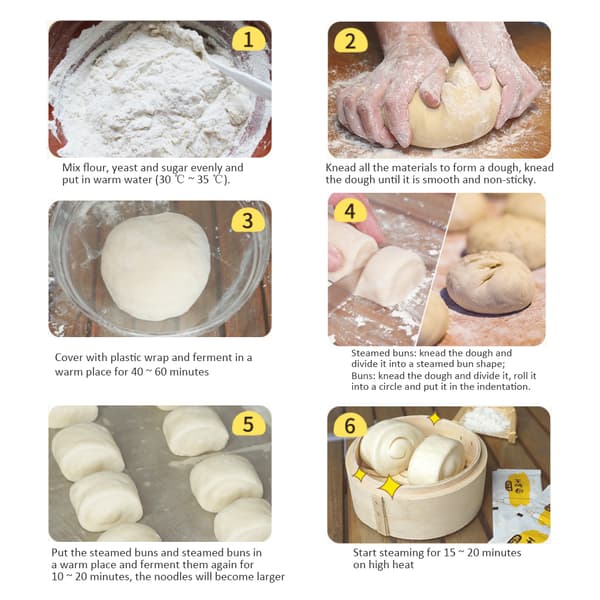 1

Mix flour, yeast and sugar evenly and put in warm water (30 ℃ ~ 35 ℃).

2

Knead all the materials to form a dough, knead the dough until it is smooth and non-sticky.

3

Cover with plastic wrap and ferment in a warm place for 40 ~ 60 minutes

4

Steamed buns: knead the dough and divide it into a steamed bun shape;
Buns: knead the dough and divide it, roll it into a circle and put it in the indentation.

5

Put the steamed buns and steamed buns in a warm place and ferment them again for 10 ~ 20 minutes, the noodles will become larger

6

Start steaming for 15 ~ 20 minutes on high heat