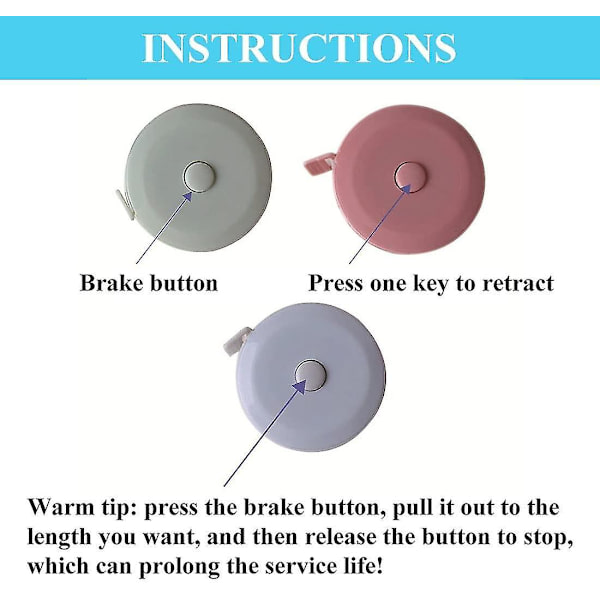 INSTRUCTIONS

Brake button

Press one key to retract

Warm tip: press the brake button, pull it out to the length you want, and then release the button to stop, which can prolong the service life!