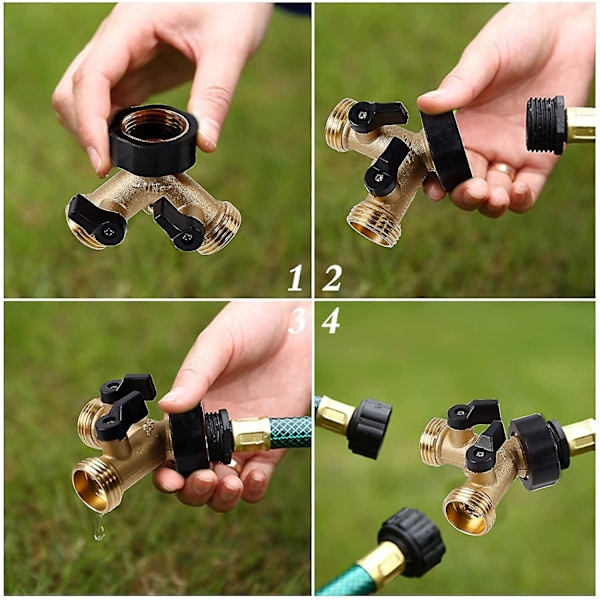 1
2
3
4