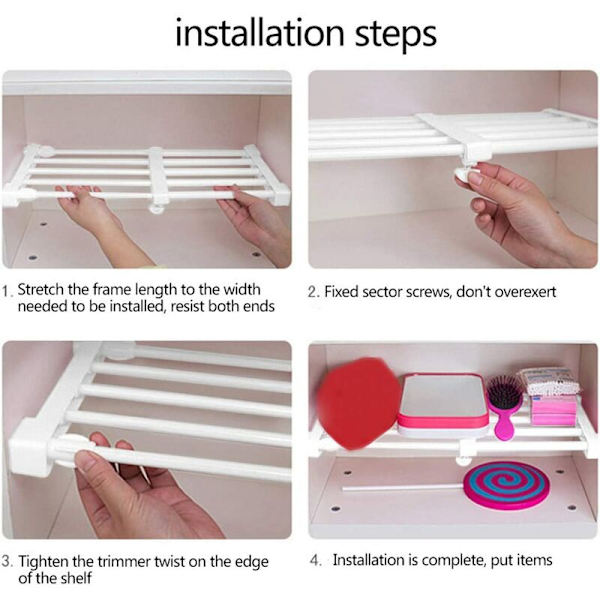 installation steps

1. Stretch the frame length to the width needed to be installed, resist both ends

2. Fixed sector screws, don't overexert

3. Tighten the trimmer twist on the edge of the shelf

4. Installation is complete, put items