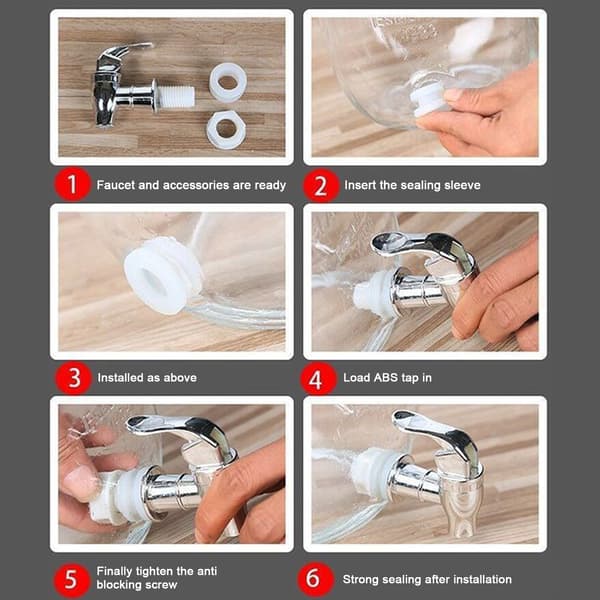 1 Faucet and accessories are ready

2 Insert the sealing sleeve

3 Installed as above

4 Load ABS tap in

5 Finally tighten the anti blocking screw

6 Strong sealing after installation