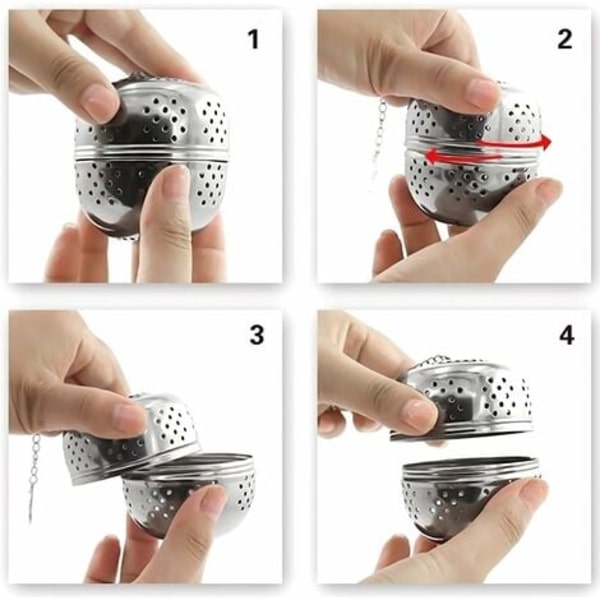 1

2

3

4