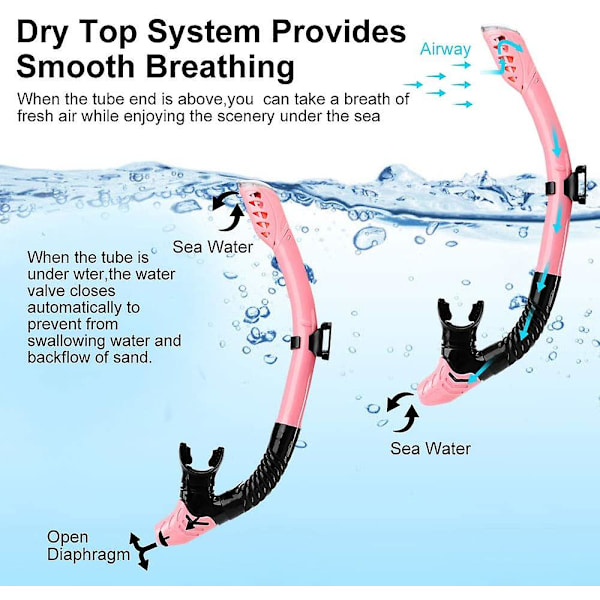 Dry Top System Provides Smooth Breathing

When the tube end is above,you can take a breath of fresh air while enjoying the scenery under the sea

Airway

Sea Water

When the tube is under wter,the water valve closes automatically to prevent from swallowing water and backflow of sand.

Sea Water

Open Diaphragm