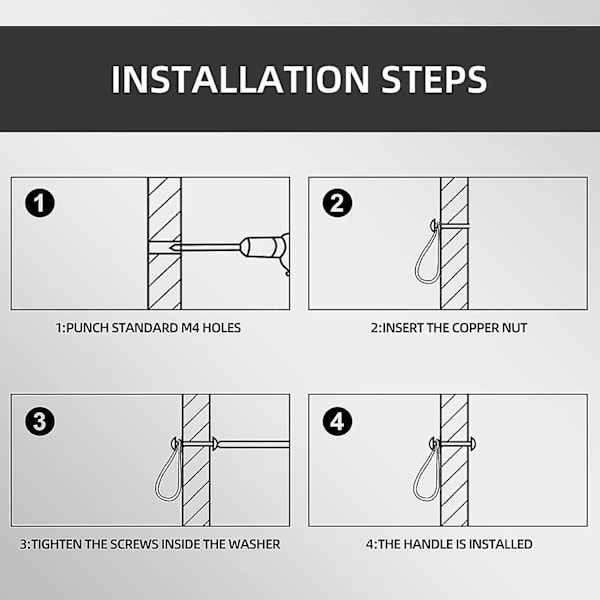 INSTALLATION STEPS

1

1:PUNCH STANDARD M4 HOLES

2

2:INSERT THE COPPER NUT

3

3:TIGHTEN THE SCREWS INSIDE THE WASHER

4

4:THE HANDLE IS INSTALLED