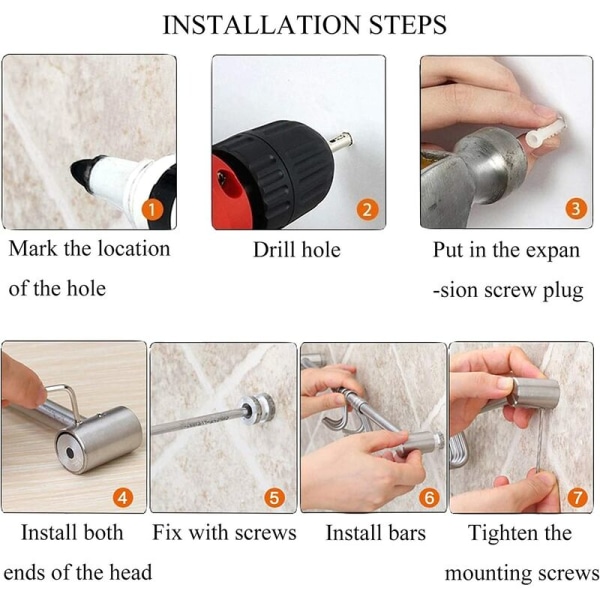 INSTALLATION STEPS

1

Mark the location of the hole

2

Drill hole

3

Put in the expan -sion screw plug

4

Install both ends of the head

5

Fix with screws

6

Install bars

7

Tighten the mounting screws