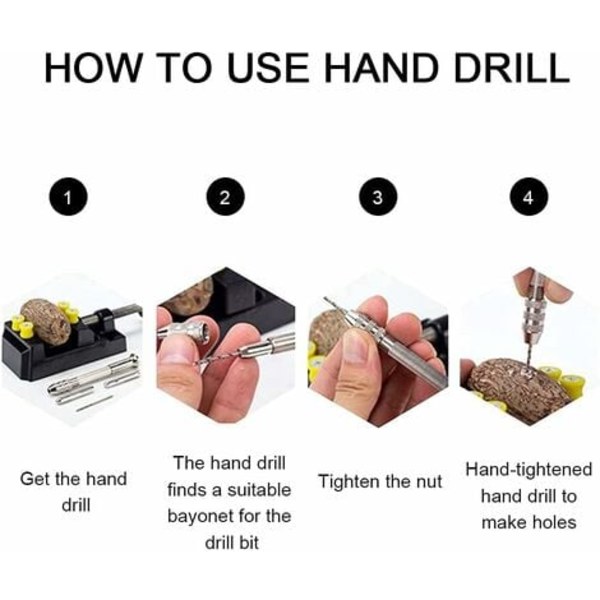 HOW TO USE HAND DRILL

1

2

3

4

Get the hand drill

The hand drill finds a suitable bayonet for the drill bit

Tighten the nut

Hand-tightened hand drill to make holes