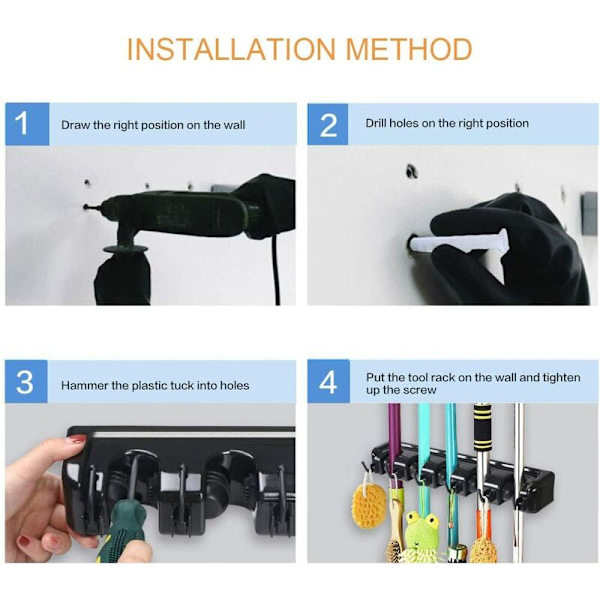 INSTALLATION METHOD

1 Draw the right position on the wall

2 Drill holes on the right position

3 Hammer the plastic tuck into holes

4 Put the tool rack on the wall and tighten up the screw