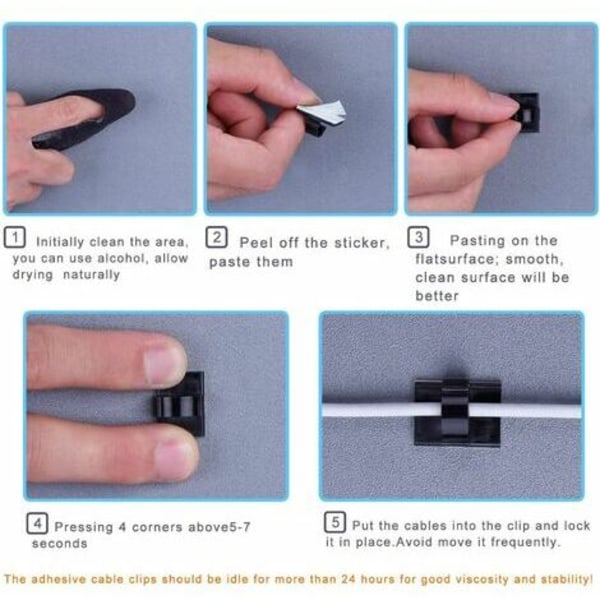 1 Initially clean the area, you can use alcohol, allow drying naturally

2 Peel off the sticker, paste them

3 Pasting on the flatsurface; smooth, clean surface will be better

4 Pressing 4 corners above5-7 seconds

5 Put the cables into the clip and lock it in place.Avoid move it frequently.

The adhesive cable clips should be idle for more than 24 hours for good viscosity and stability!