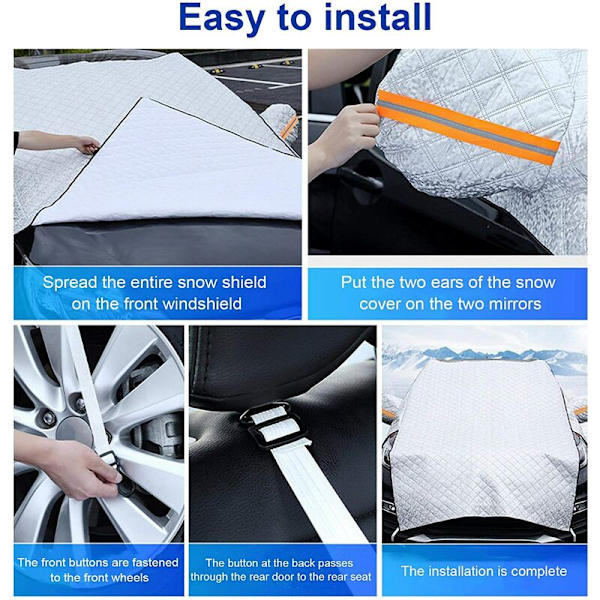 Easy to install

Spread the entire snow shield on the front windshield

Put the two ears of the snow cover on the two mirrors

The front buttons are fastened to the front wheels

The button at the back passes through the rear door to the rear seat

The installation is complete