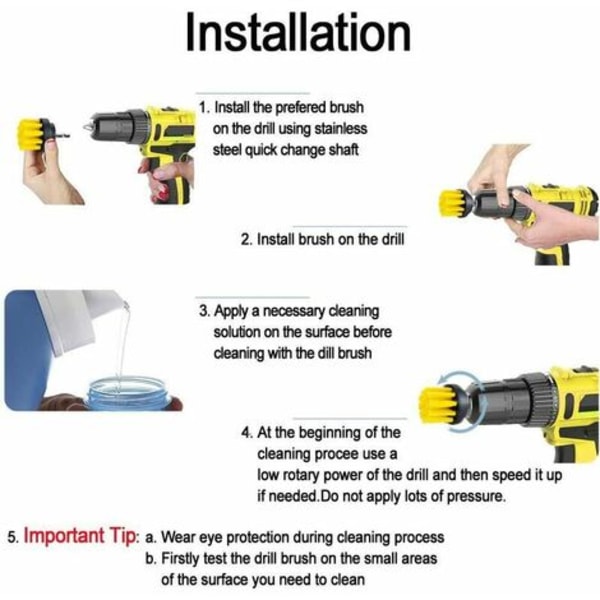 Installation

1. Install the prefered brush on the drill using stainless steel quick change shaft

2. Install brush on the drill

3. Apply a necessary cleaning solution on the surface before cleaning with the dill brush

4. At the beginning of the cleaning procee use a low rotary power of the drill and then speed it up if needed.Do not apply lots of pressure.

5. Important Tip: a. Wear eye protection during cleaning process
b. Firstly test the drill brush on the small areas of the surface you need to clean