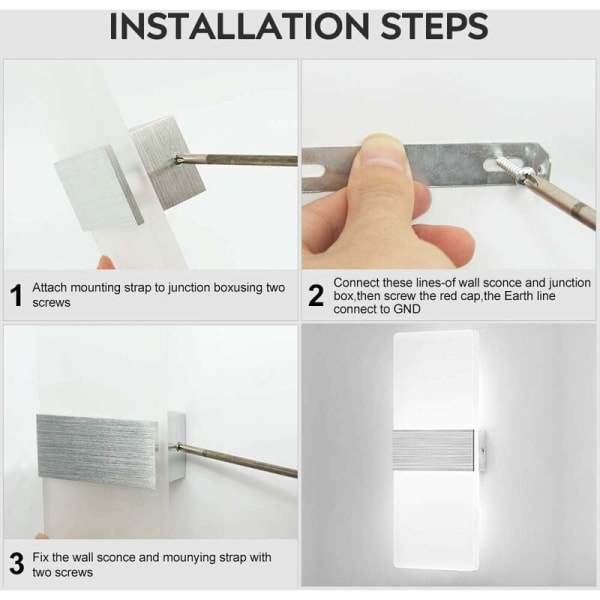 INSTALLATION STEPS

1 Attach mounting strap to junction boxusing two screws

2 Connect these lines-of wall sconce and junction box,then screw the red cap,the Earth line connect to GND

3 Fix the wall sconce and mounying strap with two screws