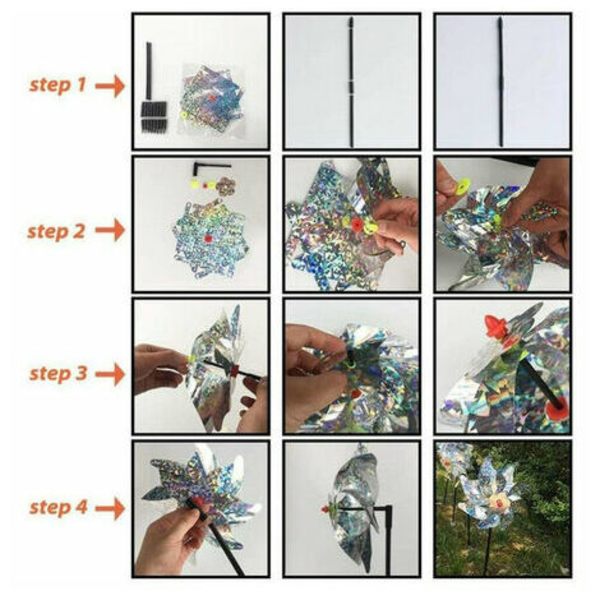 step 1

step 2

step 3

step 4