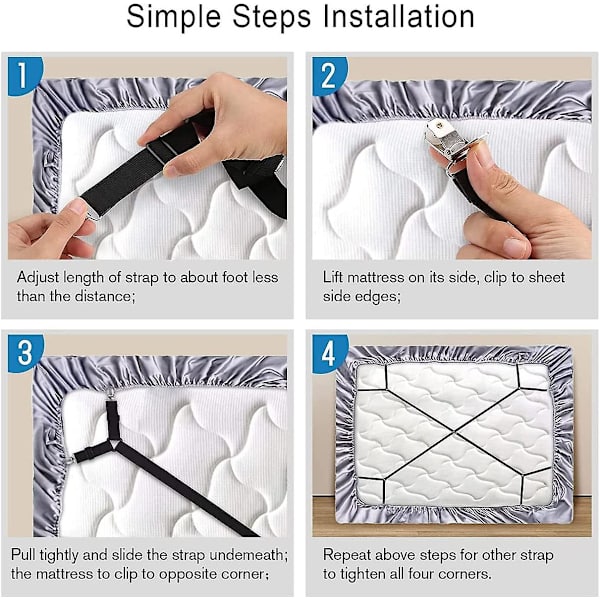 Simple Steps Installation

1

Adjust length of strap to about foot less than the distance;

2

Lift mattress on its side, clip to sheet side edges;

3

Pull tightly and slide the strap undemeath; the mattress to clip to opposite corner;

4

Repeat above steps for other strap to tighten all four corners.