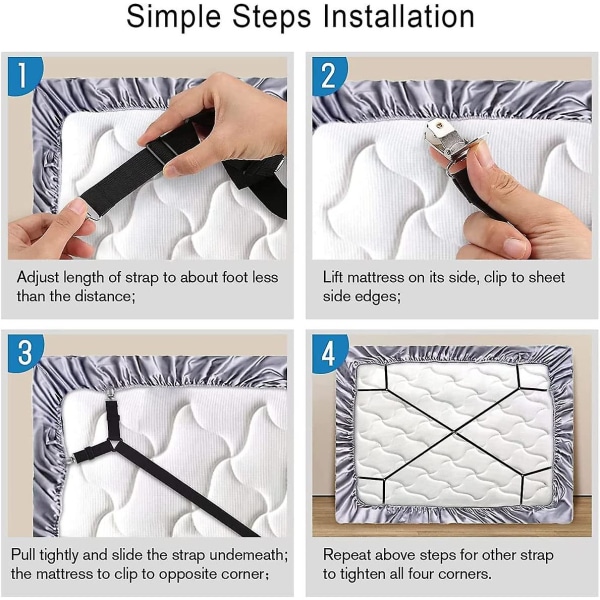 Simple Steps Installation

1

Adjust length of strap to about foot less than the distance;

2

Lift mattress on its side, clip to sheet side edges;

3

Pull tightly and slide the strap undemeath; the mattress to clip to opposite corner;

4

Repeat above steps for other strap to tighten all four corners.