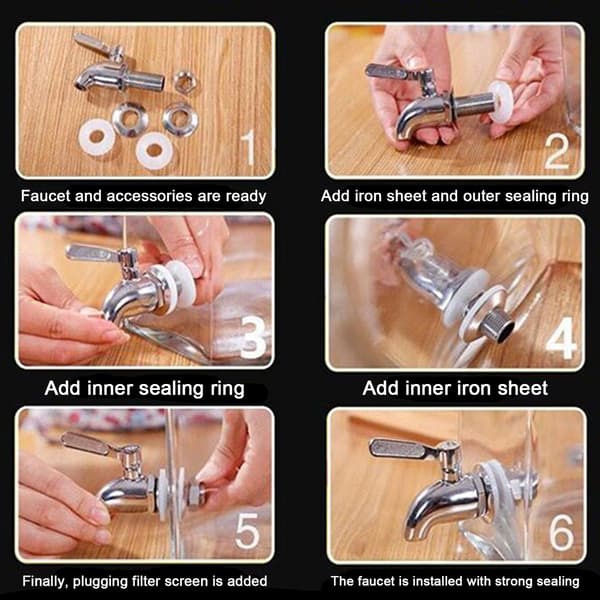 1

Faucet and accessories are ready

2

Add iron sheet and outer sealing ring

3

Add inner sealing ring

4

Add inner iron sheet

5

Finally, plugging filter screen is added

6

The faucet is installed with strong sealing