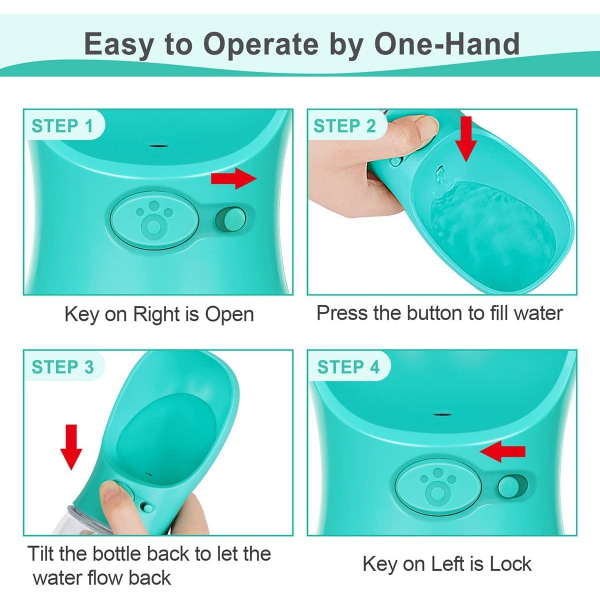 Easy to Operate by One-Hand

STEP 1

Key on Right is Open

STEP 2

Press the button to fill water

STEP 3

Tilt the bottle back to let the water flow back

STEP 4

Key on Left is Lock