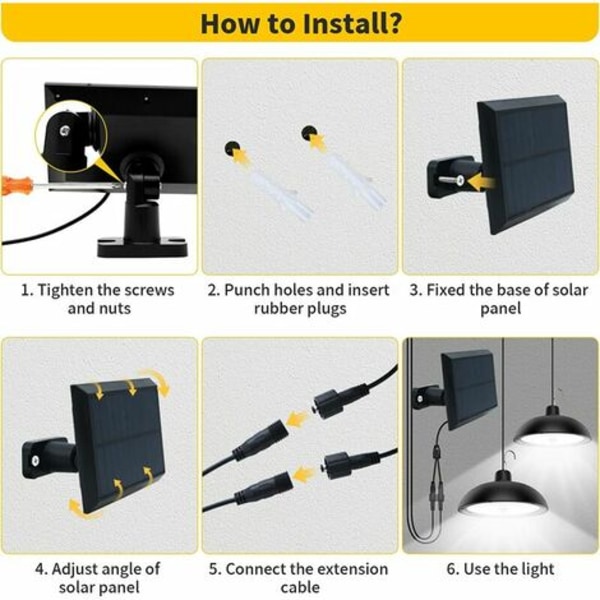 How to Install?

1. Tighten the screws and nuts

2. Punch holes and insert rubber plugs

3. Fixed the base of solar panel

4. Adjust angle of solar panel

5. Connect the extension cable

6. Use the light