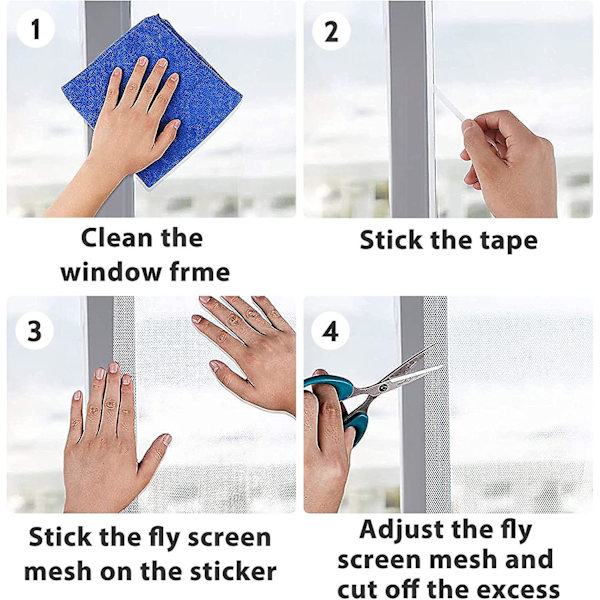 1

Clean the window frme

2

Stick the tape

3

Stick the fly screen mesh on the sticker

4

Adjust the fly screen mesh and cut off the excess