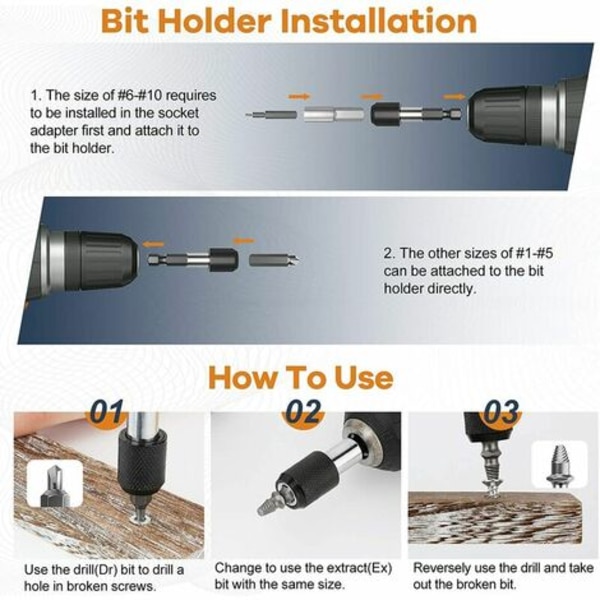 Bit Holder Installation

1. The size of #6-#10 requires to be installed in the socket adapter first and attach it to the bit holder.

2. The other sizes of #1-#5 can be attached to the bit holder directly.

How To Use

01

Use the drill(Dr) bit to drill a hole in broken screws.

02

Change to use the extract(Ex) bit with the same size.

03

Reversely use the drill and take out the broken bit.