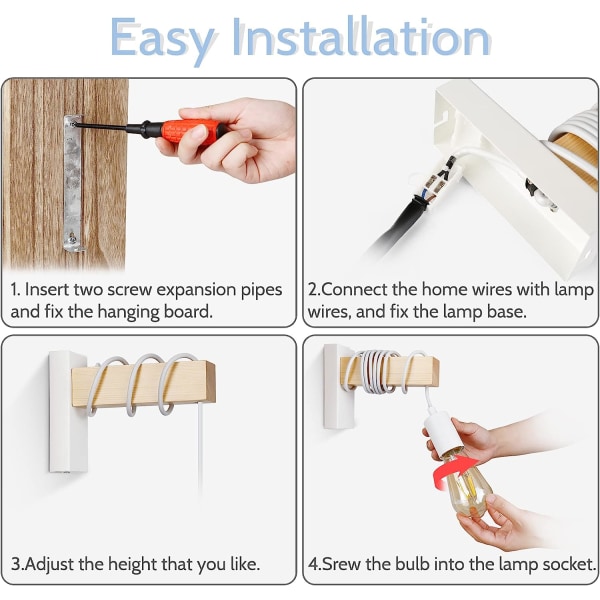 Easy Installation

1. Insert two screw expansion pipes and fix the hanging board.

2.Connect the home wires with lamp wires, and fix the lamp base.

3.Adjust the height that you like.

4.Srew the bulb into the lamp socket.