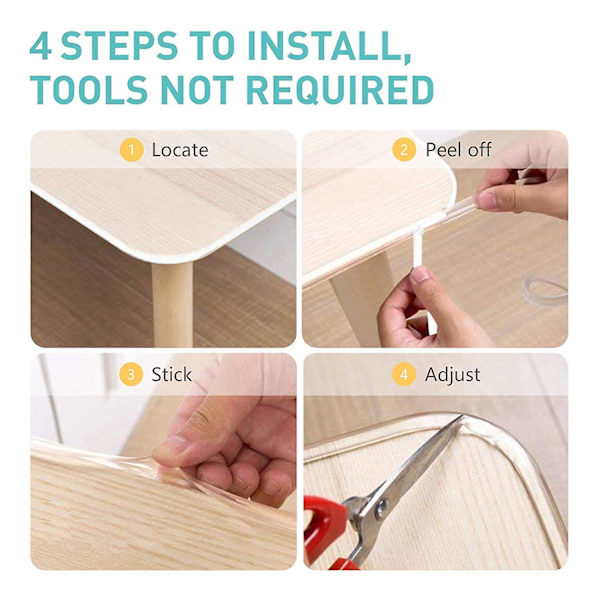 4 STEPS TO INSTALL, TOOLS NOT REQUIRED

1 Locate

2 Peel off

3 Stick

4 Adjust