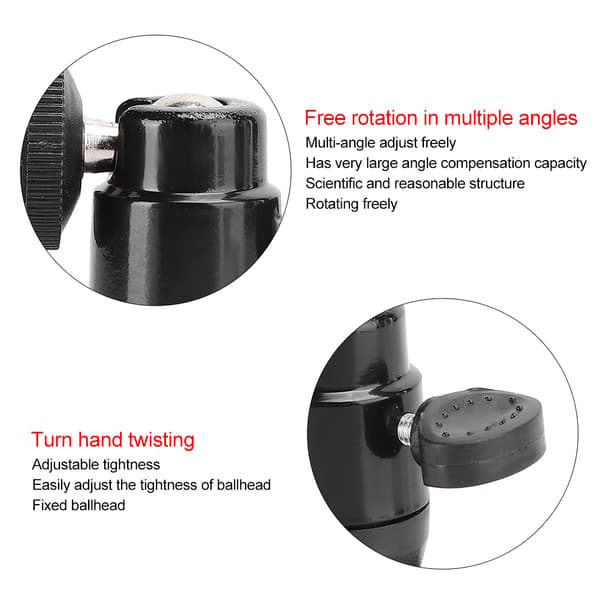 Free rotation in multiple angles

Multi-angle adjust freely
Has very large angle compensation capacity
Scientific and reasonable structure
Rotating freely

Turn hand twisting

Adjustable tightness
Easily adjust the tightness of ballhead
Fixed ballhead