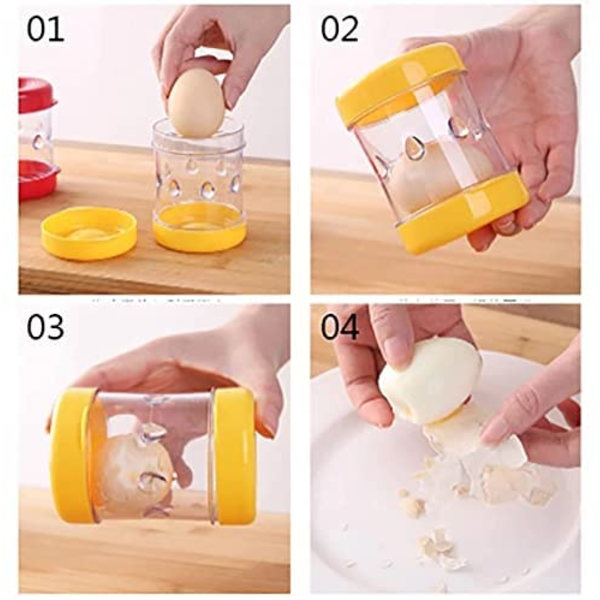 01

02

03

04