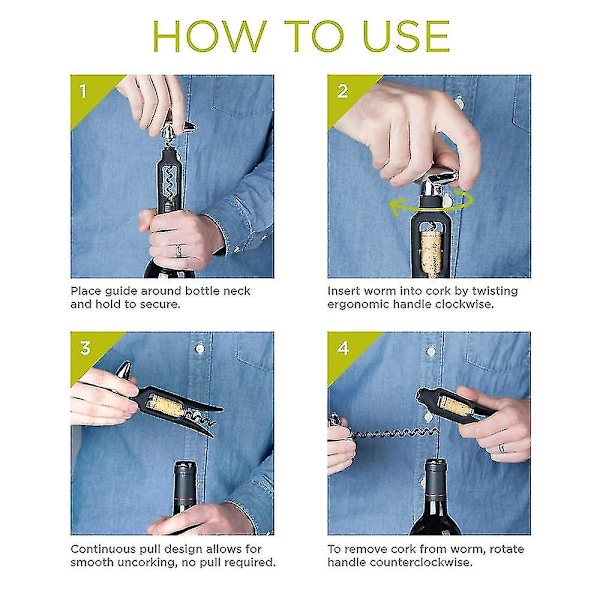 HOW TO USE

1

Place guide around bottle neck and hold to secure.

2

Insert worm into cork by twisting ergonomic handle clockwise.

3

Continuous pull design allows for smooth uncorking, no pull required.

4

To remove cork from worm, rotate handle counterclockwise.