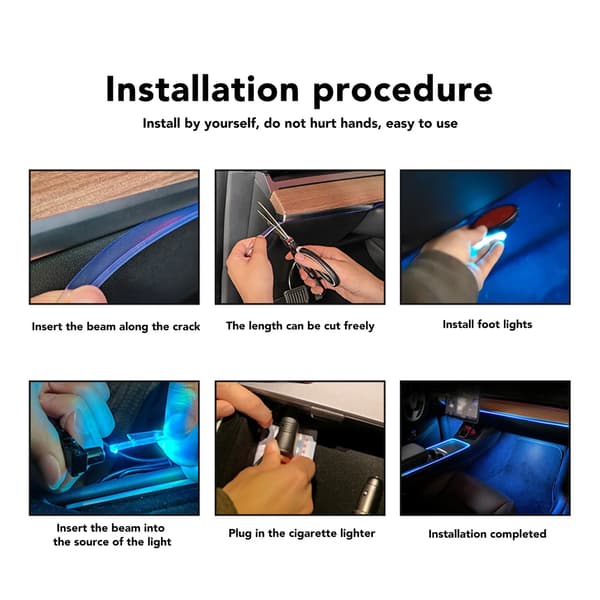 Installation procedure

Install by yourself, do not hurt hands, easy to use

Insert the beam along the crack

The length can be cut freely

Install foot lights

Insert the beam into the source of the light

Plug in the cigarette lighter

Installation completed