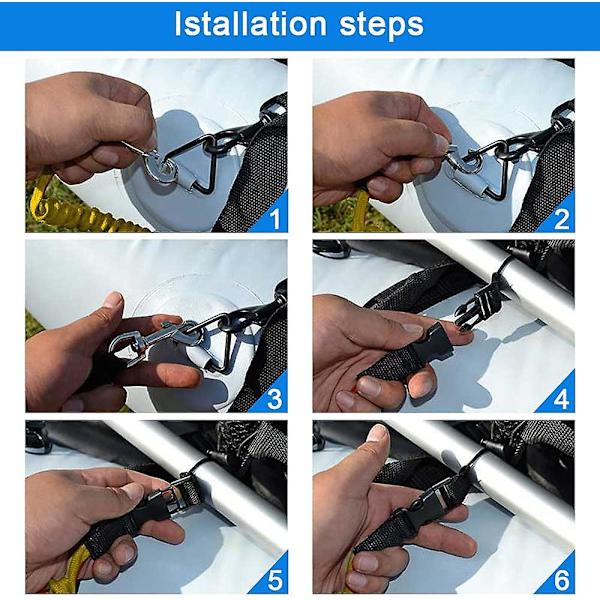 Istallation steps

1

2

3

4

5

6