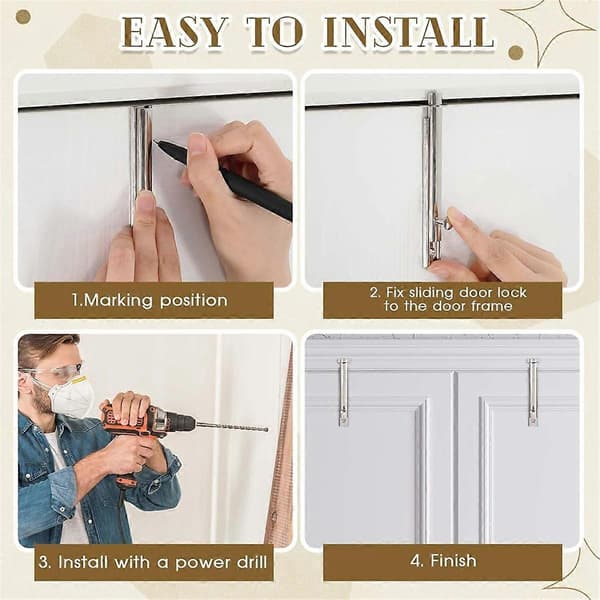 EASY TO INSTALL

1.Marking position

2. Fix sliding door lock to the door frame

3. Install with a power drill

4. Finish