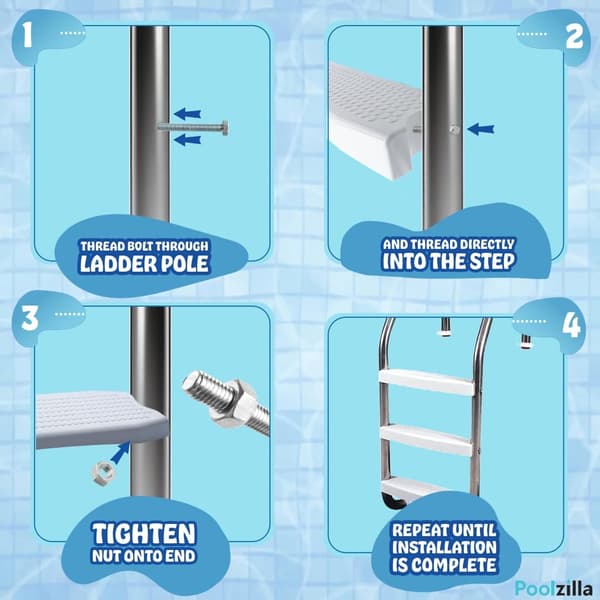 1

THREAD BOLT THROUGH LADDER POLE

2

AND THREAD DIRECTLY INTO THE STEP

3

TIGHTEN NUT ONTO END

4

REPEAT UNTIL INSTALLATION IS COMPLETE

Poolzilla