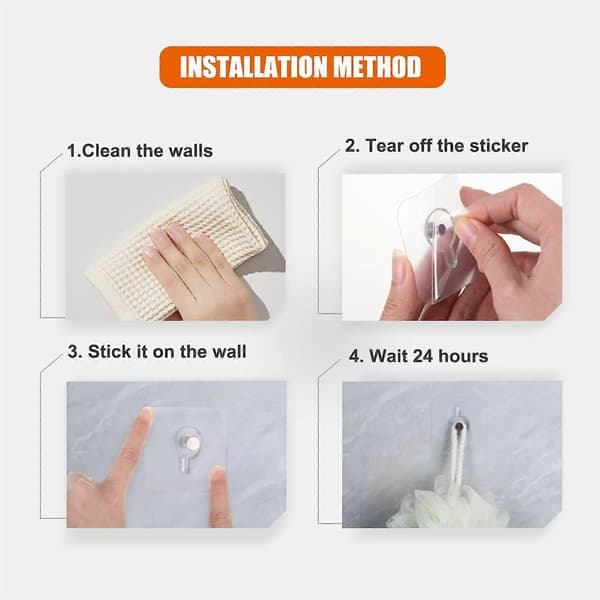 INSTALLATION METHOD

1.Clean the walls

2. Tear off the sticker

3. Stick it on the wall

4. Wait 24 hours