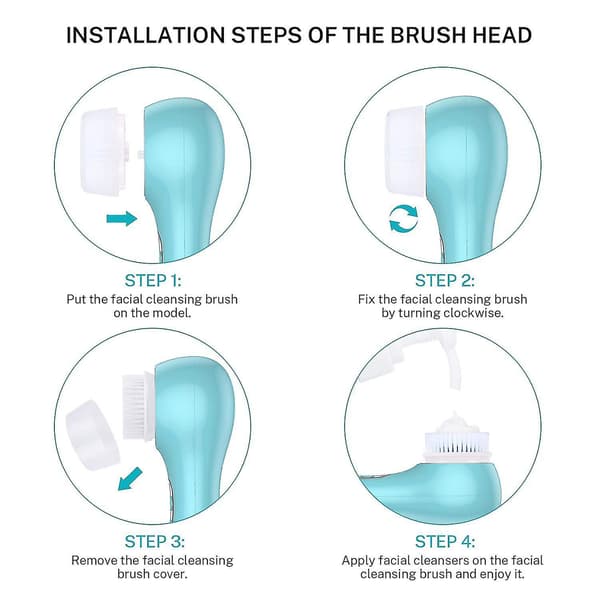 INSTALLATION STEPS OF THE BRUSH HEAD

STEP 1:
Put the facial cleansing brush on the model.

STEP 2:
Fix the facial cleansing brush by turning clockwise.

STEP 3:
Remove the facial cleansing brush cover.

STEP 4:
Apply facial cleansers on the facial cleansing brush and enjoy it.