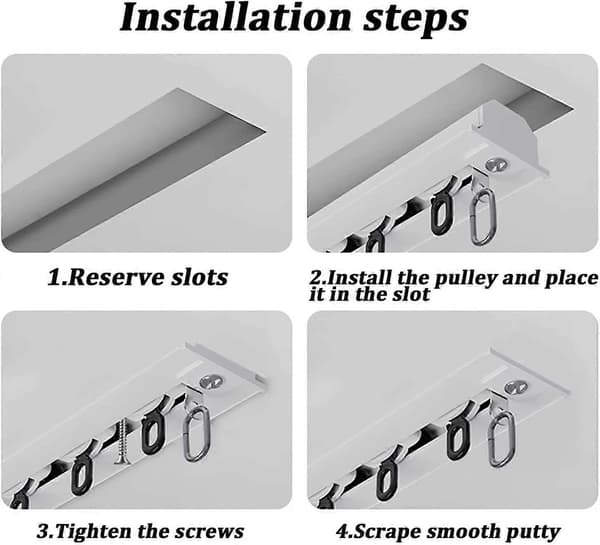 Installation steps

1.Reserve slots

2.Install the pulley and place it in the slot

3.Tighten the screws

4.Scrape smooth putty