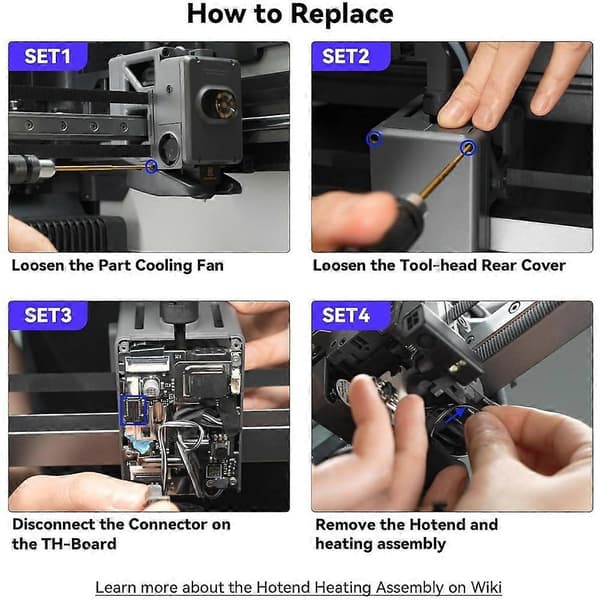 How to Replace

SET1

Loosen the Part Cooling Fan

SET2

Loosen the Tool-head Rear Cover

SET3

Disconnect the Connector on the TH-Board

SET4

Remove the Hotend and heating assembly

Learn more about the Hotend Heating Assembly on Wiki